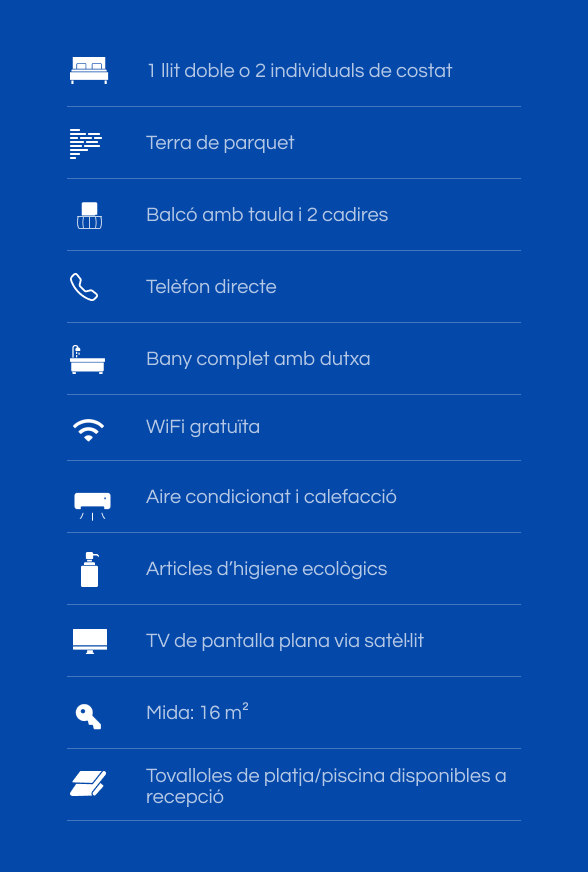 1 llit doble o 2 individuals de costat

Terra de parquet

Balcó amb taula i 2 cadires

Telèfon directe

Bany complet amb dutxa

WiFi gratuïta

Aire condicionat i calefacció

Articles d'higiene ecològics

TV de pantalla plana via satèl·lit

Mida: 16 $m^2$

Tovalloles de platja/piscina disponibles a recepció