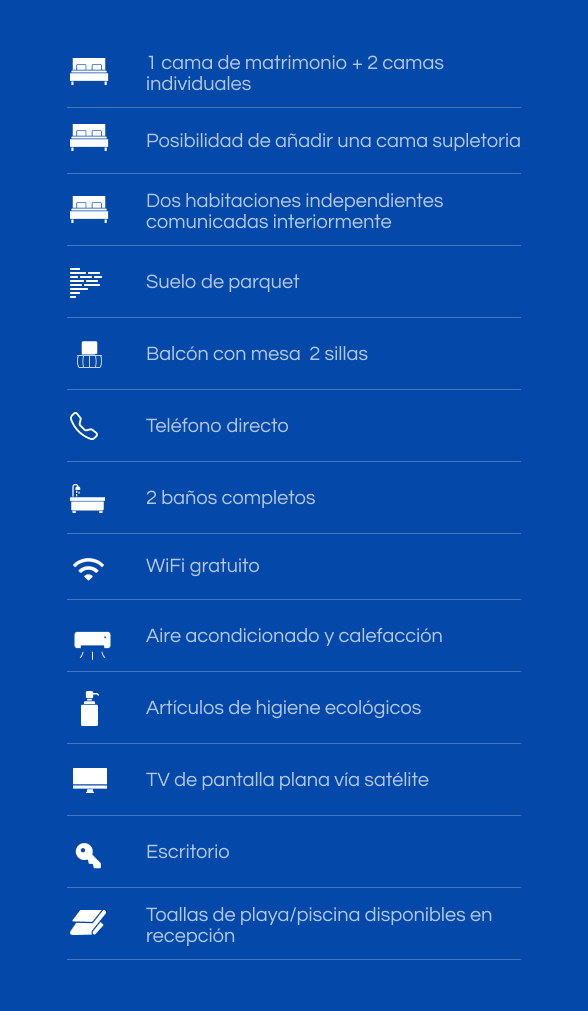 1 cama de matrimonio + 2 camas individuales

Posibilidad de añadir una cama supletoria

Dos habitaciones independientes comunicadas interiormente

Suelo de parquet

Balcón con mesa  2 sillas

Teléfono directo

2 baños completos

WiFi gratuito

Aire acondicionado y calefacción

Artículos de higiene ecológicos

TV de pantalla plana vía satélite

Escritorio

Toallas de playa/piscina disponibles en recepción